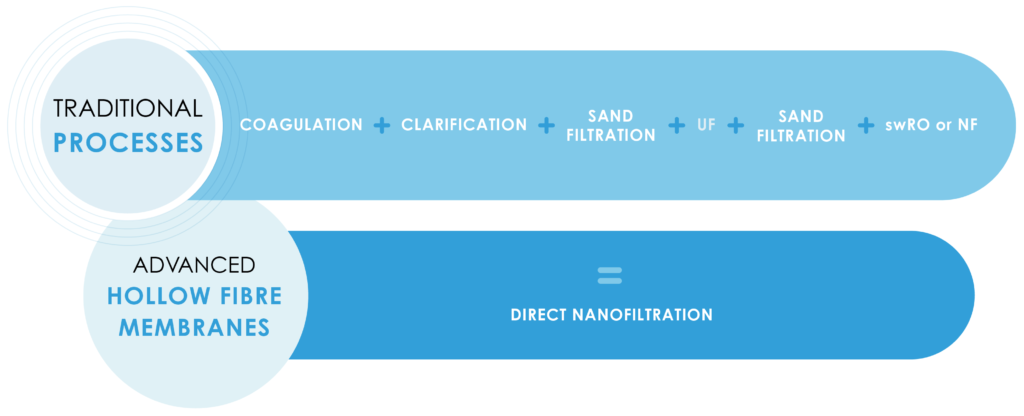 TRADITIONAL
PROCESSES

COAGULATION + CLARIFICATION + SAND FILTRATION + UF + SAND FILTRATION + swRO or NF

ADVANCED
HOLLOW FIBRE
MEMBRANES

=

DIRECT NANOFILTRATION